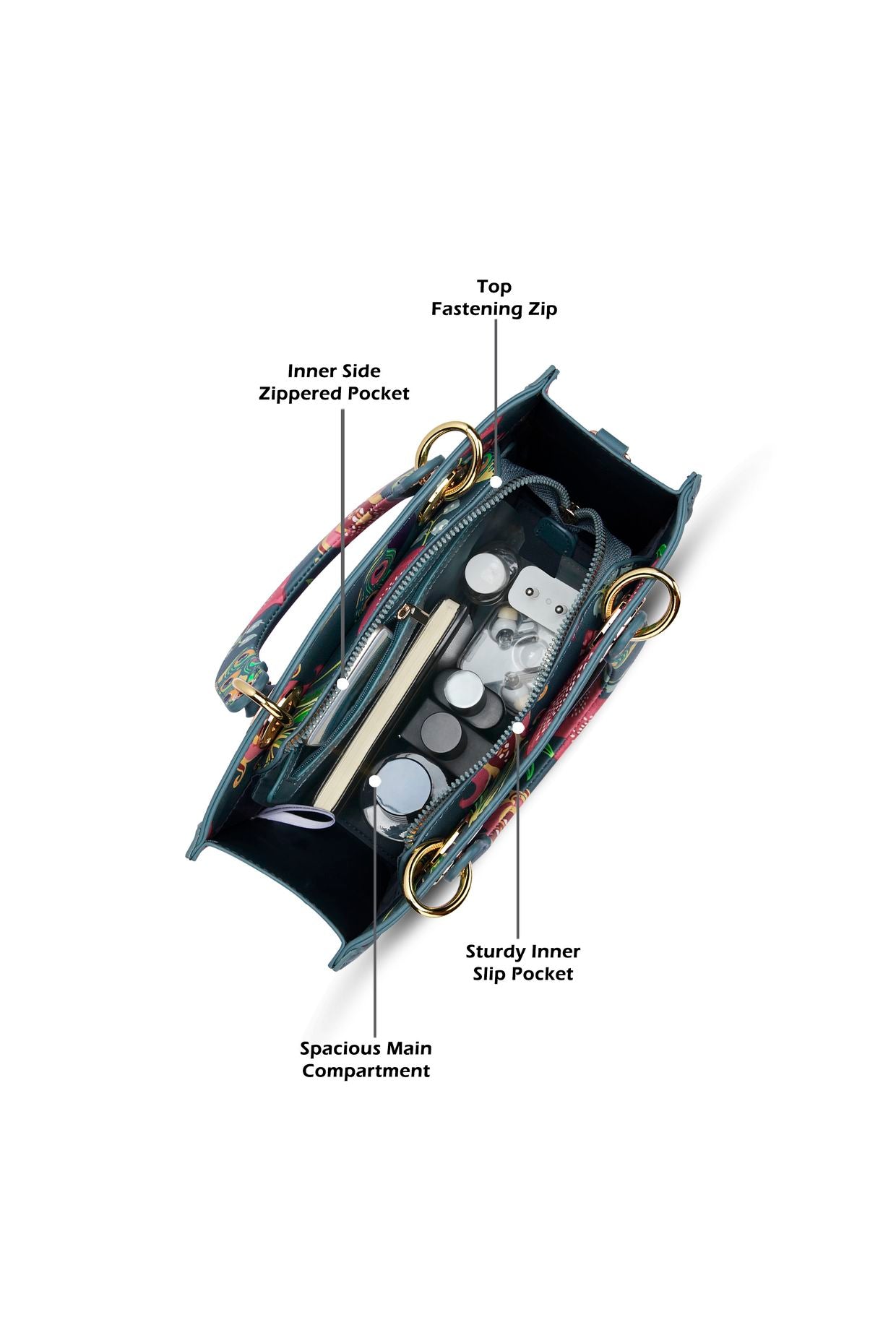 Top
Fastening Zip

Inner Side
Zippered Pocket

Sturdy Inner
Slip Pocket

Spacious Main
Compartment