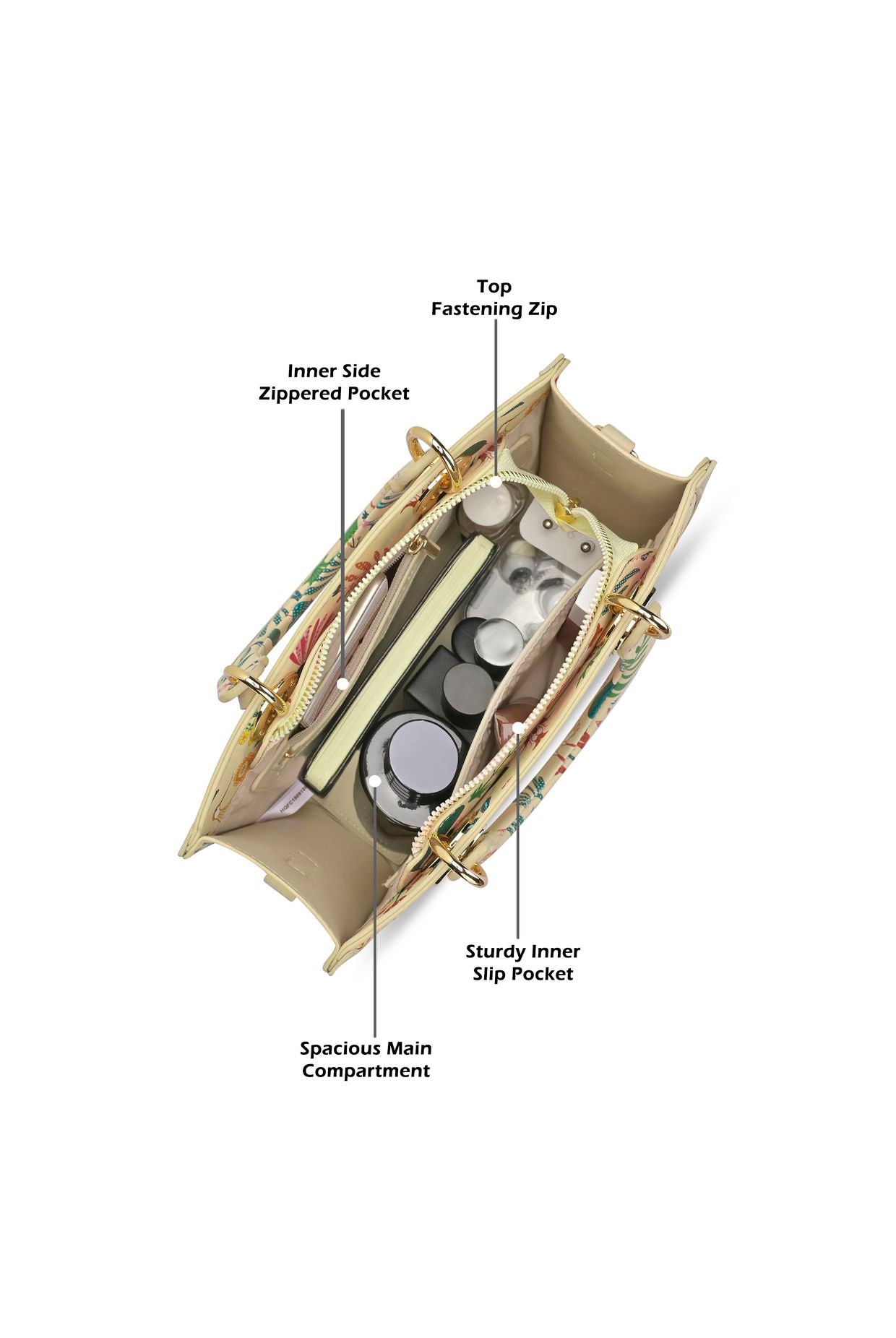 Top
Fastening Zip

Inner Side
Zippered Pocket

Sturdy Inner
Slip Pocket

Spacious Main
Compartment