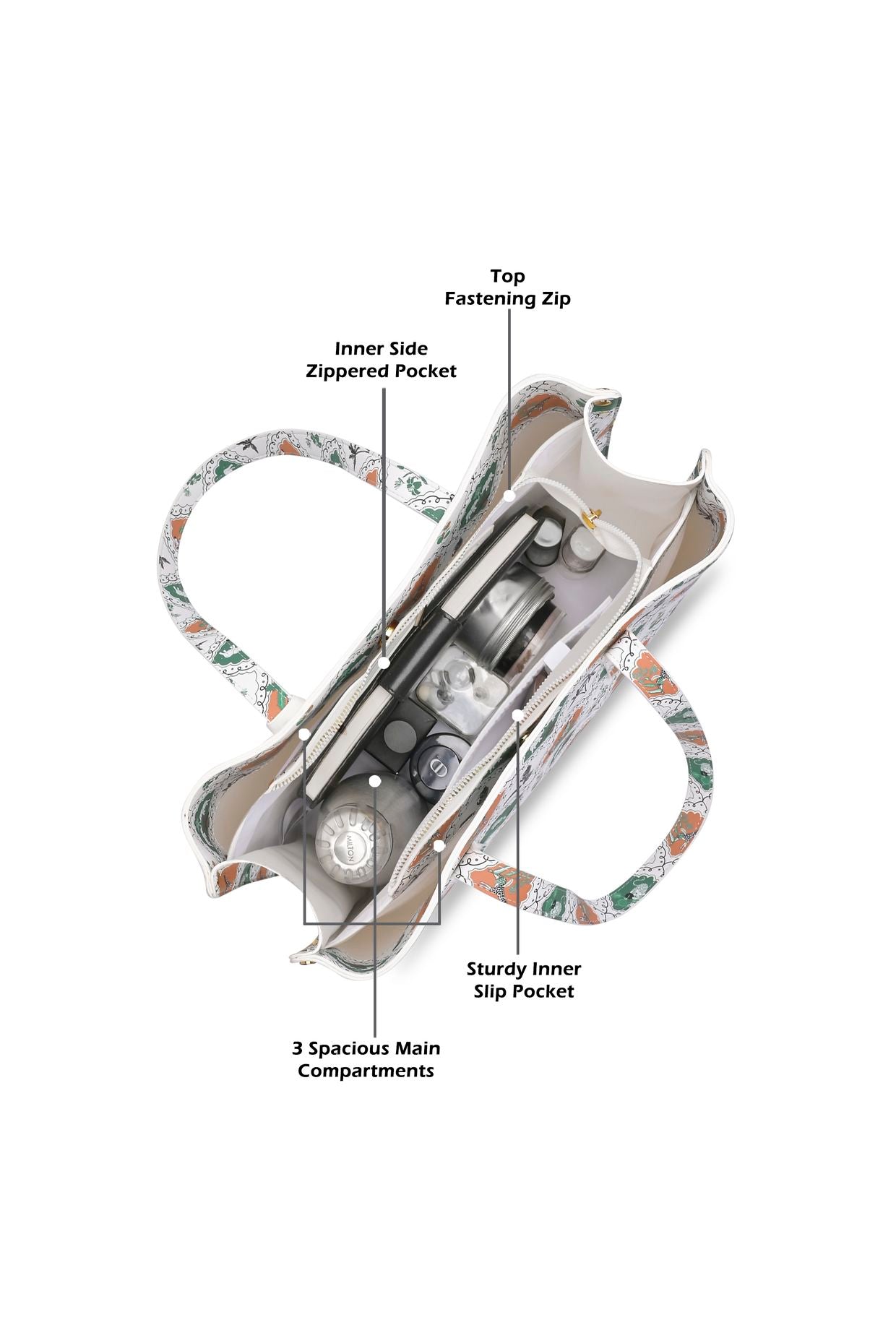 Top
Fastening Zip

Inner Side
Zippered Pocket

MILTON

Sturdy Inner
Slip Pocket

3 Spacious Main
Compartments