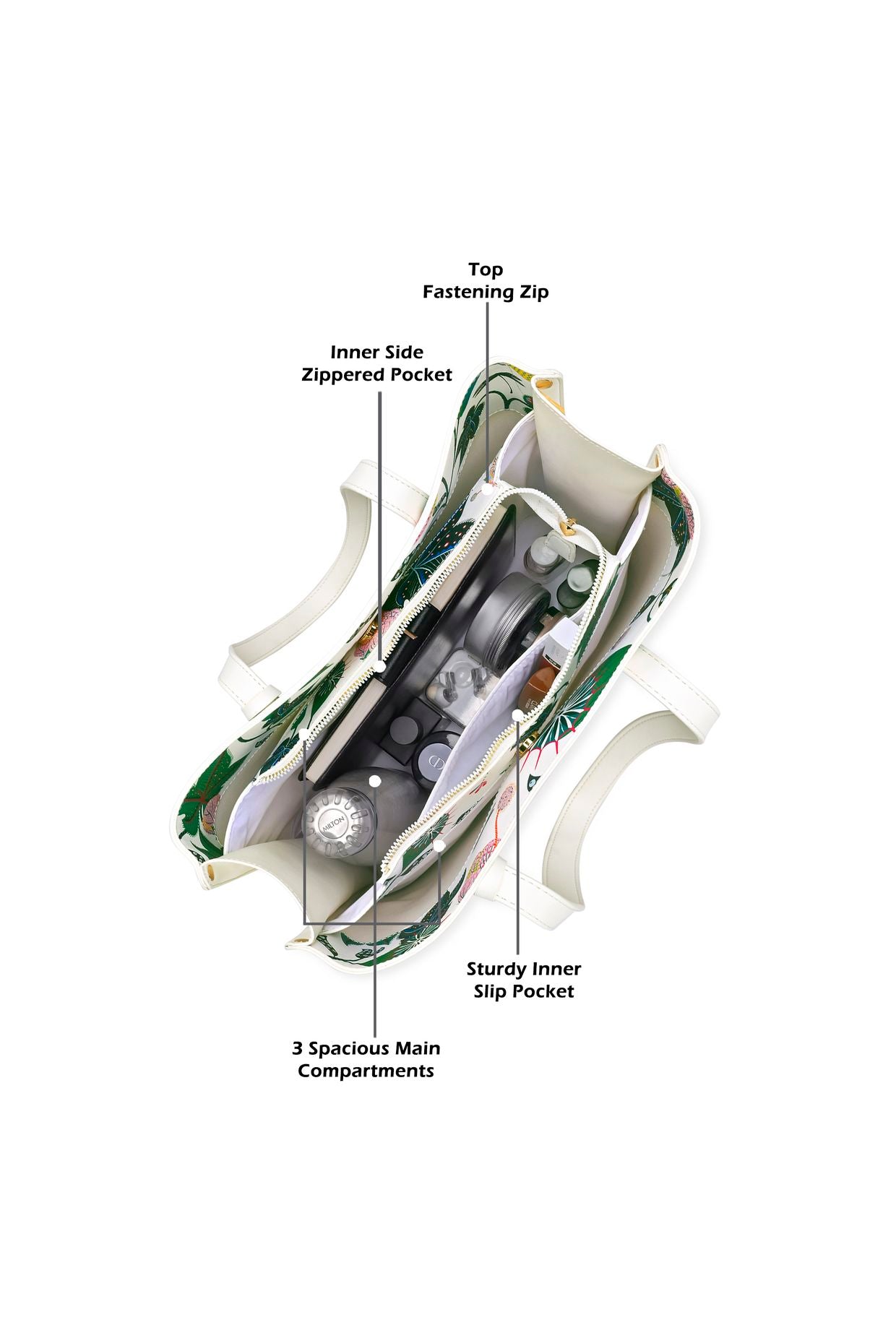 Top
Fastening Zip

Inner Side
Zippered Pocket

MILTON

Sturdy Inner
Slip Pocket

3 Spacious Main
Compartments